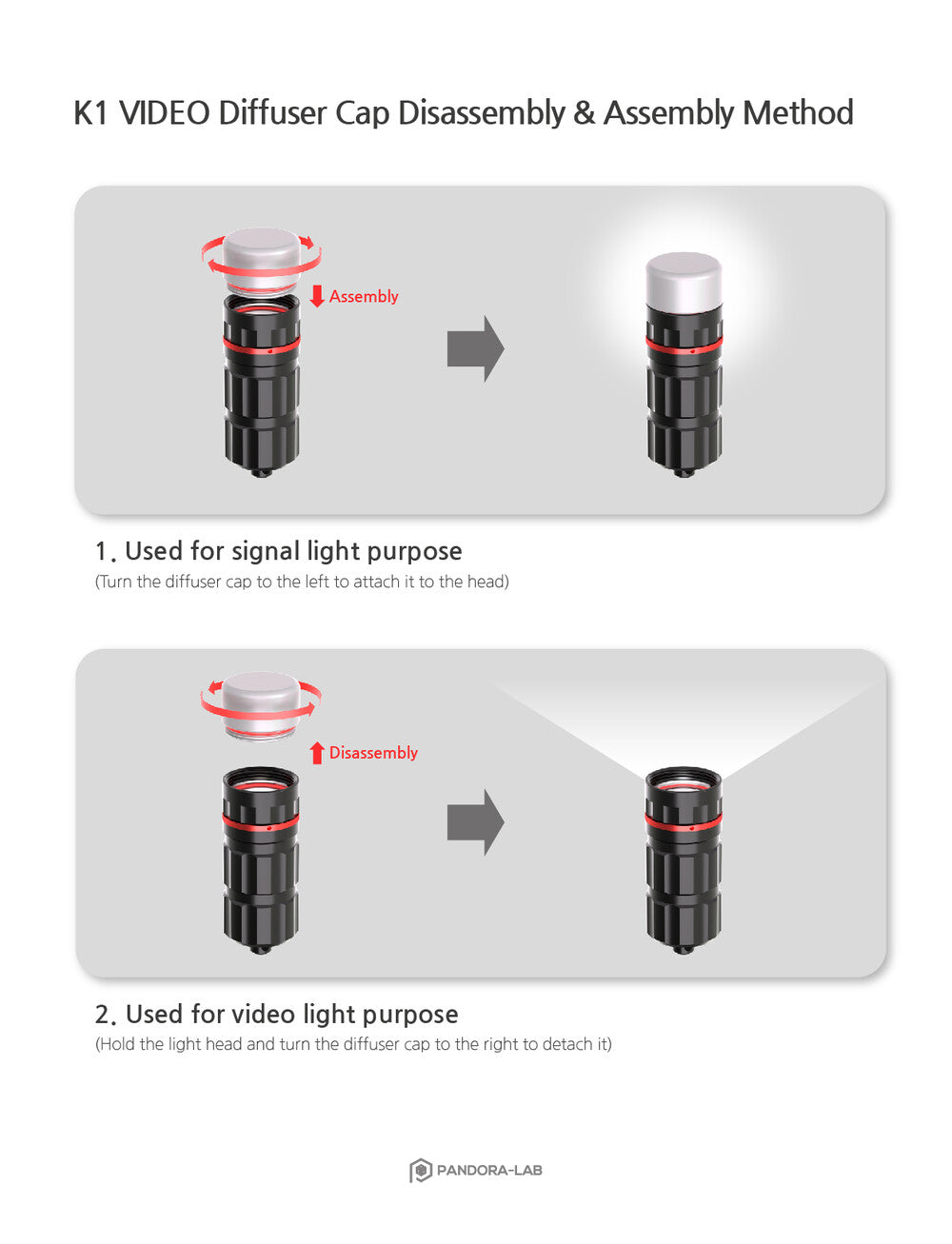 K1 VIDEO Diffuser Cap Disassembly & Assembly Method

Assembly

1. Used for signal light purpose
(Turn the diffuser cap to the left to attach it to the head)

Disassembly

2. Used for video light purpose
(Hold the light head and turn the diffuser cap to the right to detach it)

PANDORA-LAB